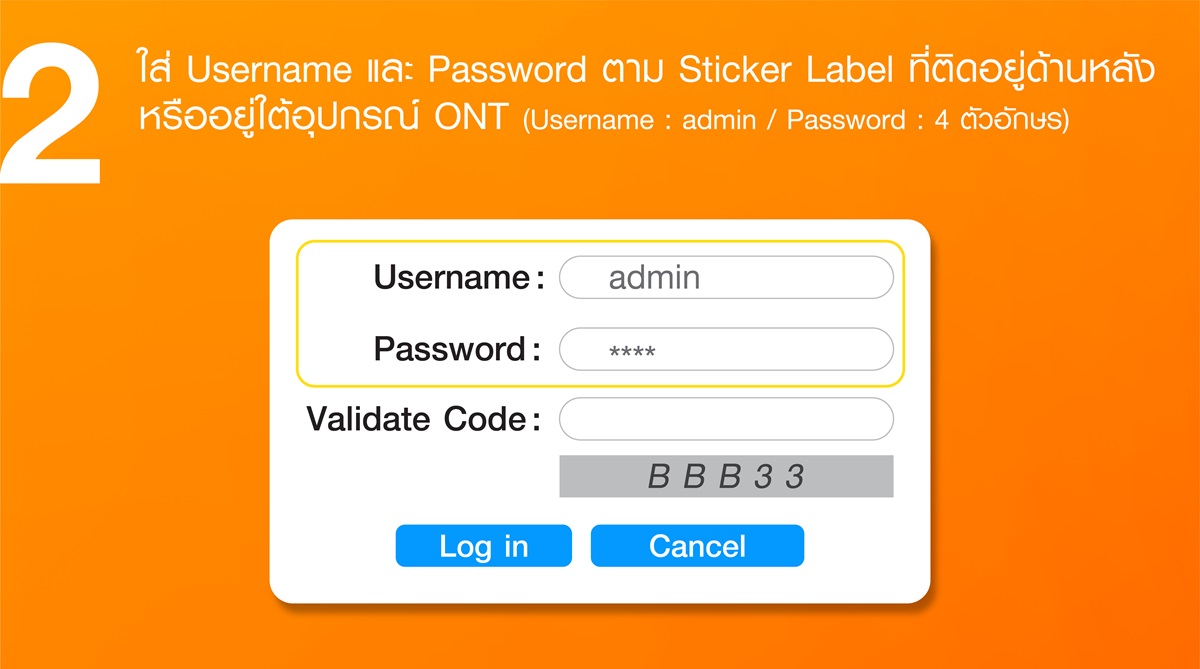 2

ใส่ Username และ Password ตาม Sticker Label ที่ติดอยู่ด้านหลัง หรืออยู่ใต้อุปกรณ์ ONT (Username : admin / Password : 4 ตัวอักษร)

Username : admin

Password : ****

Validate Code :

B B B 3 3

Log in

Cancel